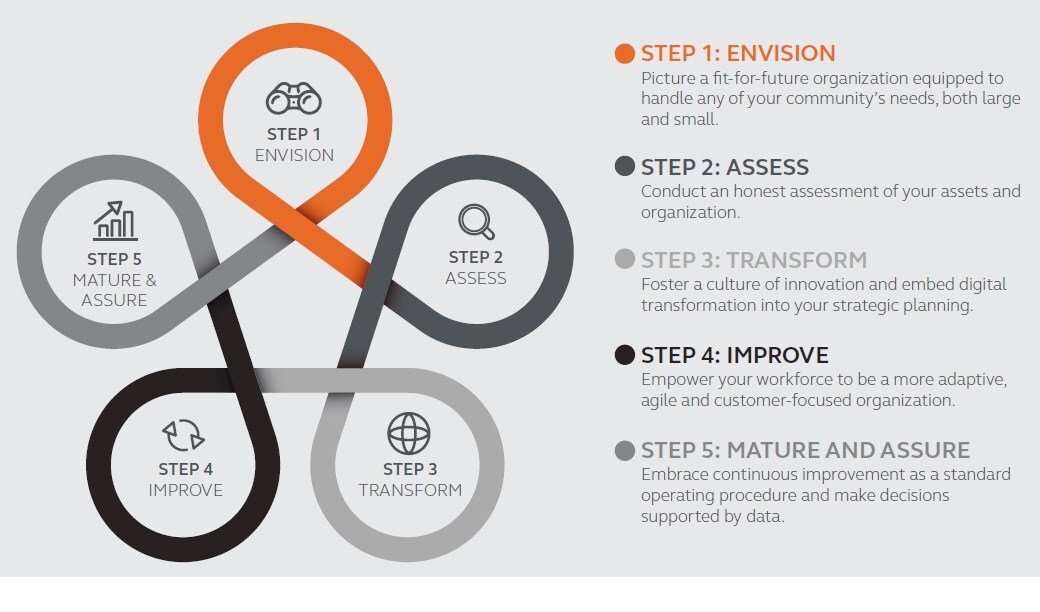 STEP 1
ENVISION

STEP 2
ASSESS

STEP 3
TRANSFORM

STEP 4
IMPROVE

STEP 5
MATURE &
ASSURE

STEP 1: ENVISION
Picture a fit-for-future organization equipped to handle any of your community's needs, both large and small.

STEP 2: ASSESS
Conduct an honest assessment of your assets and organization.

STEP 3: TRANSFORM
Foster a culture of innovation and embed digital transformation into your strategic planning.

STEP 4: IMPROVE
Empower your workforce to be a more adaptive, agile and customer-focused organization.

STEP 5: MATURE AND ASSURE
Embrace continuous improvement as a standard operating procedure and make decisions supported by data.